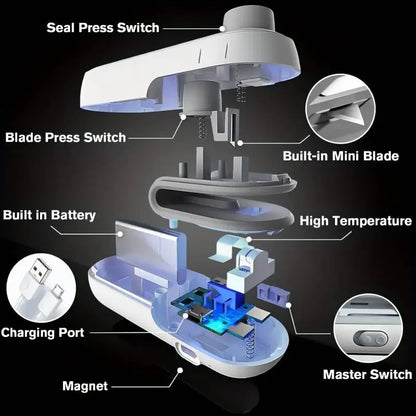 Seal Press Switch

Blade Press Switch

Built-in Mini Blade

Built in Battery

High Temperature

Charging Port

Master Switch

Magnet