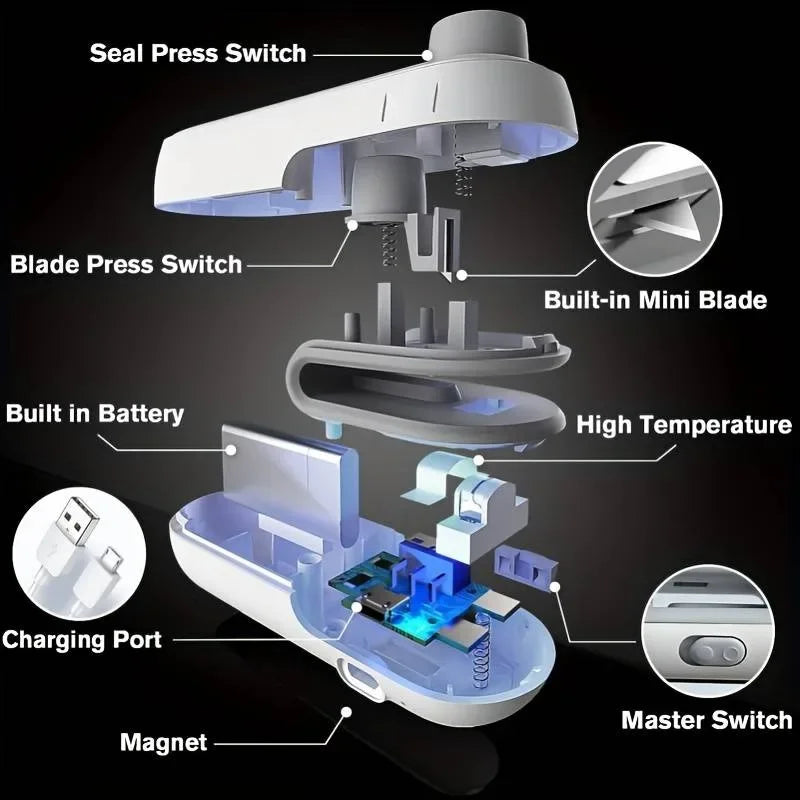 Seal Press Switch

Blade Press Switch

Built-in Mini Blade

Built in Battery

High Temperature

Charging Port

Master Switch

Magnet