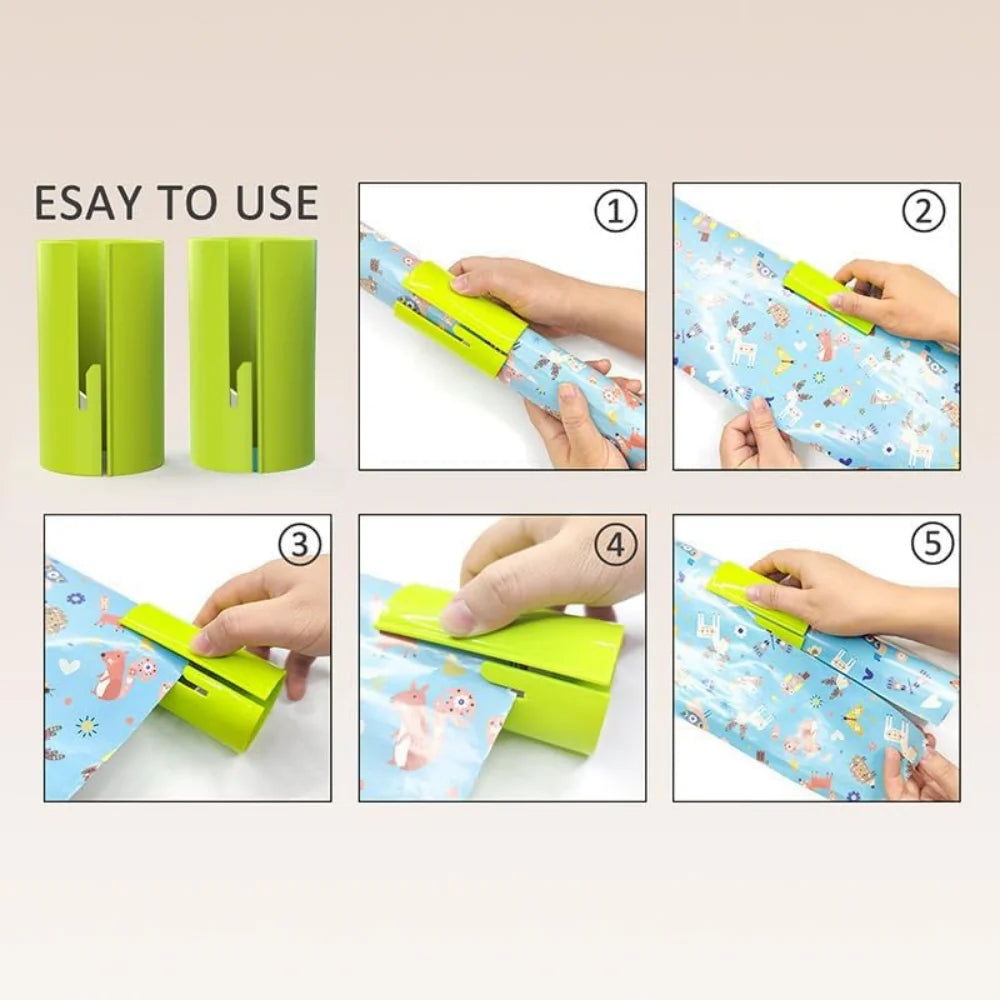 ESAY TO USE

①

②

③

④

⑤