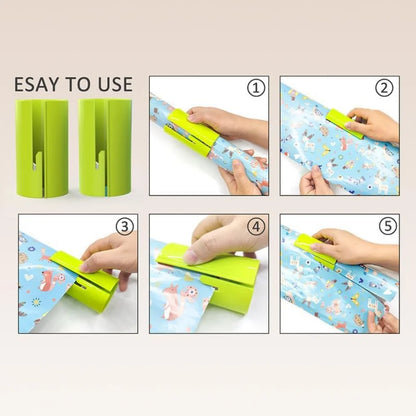 ESAY TO USE

1

2

3

4

5